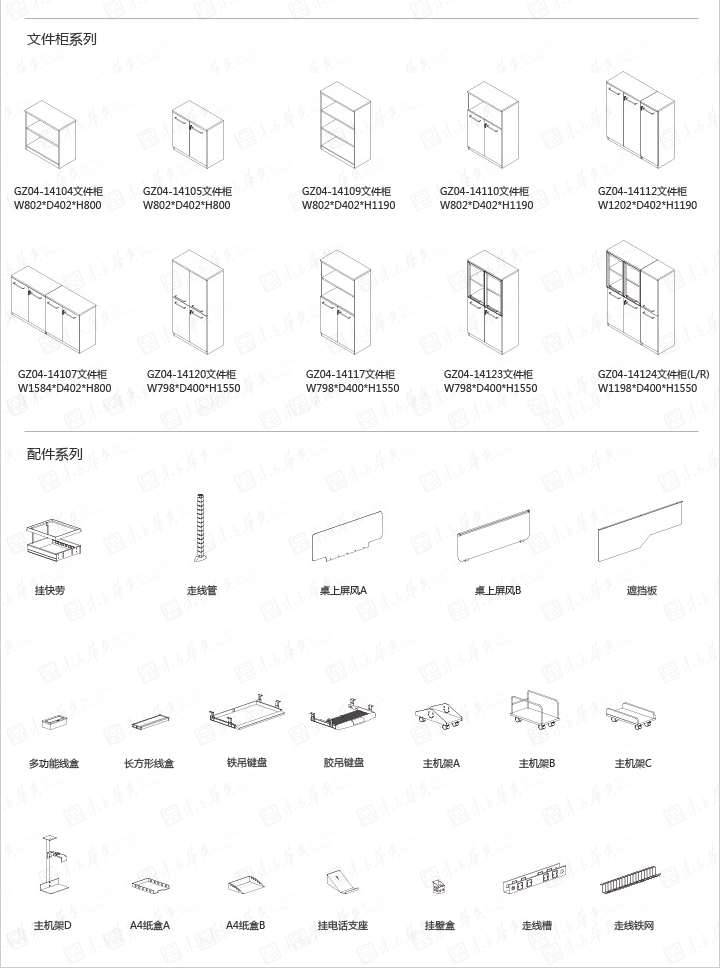 文件柜系列

GZ04-14104文件柜
W802*D402*H800

GZ04-14105文件柜
W802*D402*H800

GZ04-14109文件柜
W802*D402*H1190

GZ04-14110文件柜
W802*D402*H1190

GZ04-14112文件柜
W1202*D402*H1190

GZ04-14107文件柜
W1584*D402*H800

GZ04-14120文件柜
W798*D400*H1550

GZ04-14117文件柜
W798*D400*H1550

GZ04-14123文件柜
W798*D400*H1550

GZ04-14124文件柜(L/R)
W1198*D400*H1550

配件系列

挂快劳

走线管

桌上屏风A

桌上屏风B

遮挡板

多功能线盒

长方形线盒

铁吊键盘

胶吊键盘

主机架A

主机架B

主机架C

主机架D

A4纸盒A

A4纸盒B

挂电话支座

挂壁盒

走线槽

走线铁网