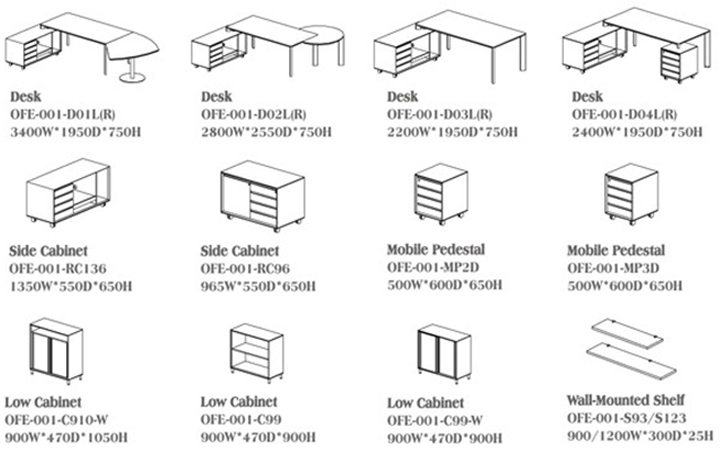 Desk
OFE-001-D01L(R)
3400W*1950D*750H

Desk
OFE-001-D02L(R)
2800W*2550D*750H

Desk
OFE-001-D03L(R)
2200W*1950D*750H

Desk
OFE-001-D04L(R)
2400W*1950D*750H

Side Cabinet
OFE-001-RC136
1350W*550D*650H

Side Cabinet
OFE-001-RC96
965W*550D*650H

Mobile Pedestal
OFE-001-MP2D
500W*600D*650H

Mobile Pedestal
OFE-001-MP3D
500W*600D*650H

Low Cabinet
OFE-001-C910-W
900W*470D*1050H

Low Cabinet
OFE-001-C99
900W*470D*900H

Low Cabinet
OFE-001-C99-W
900W*470D*900H

Wall-Mounted Shelf
OFE-001-S93/S123
900/1200W*300D*25H